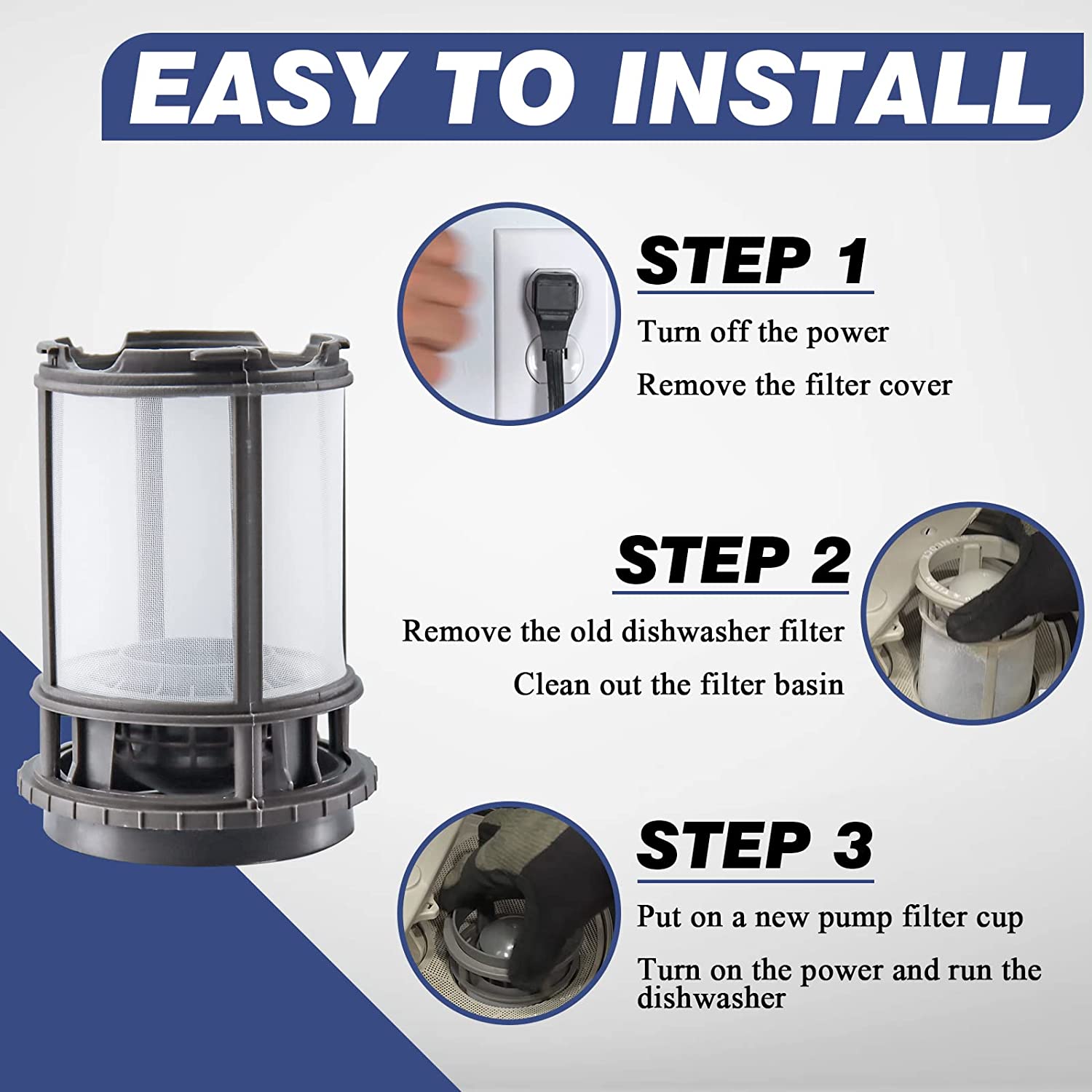 EASY TO INSTALL

STEP 1

Turn off the power

Remove the filter cover

STEP 2

Remove the old dishwasher filter

Clean out the filter basin

STEP 3

Put on a new pump filter cup

Turn on the power and run the dishwasher