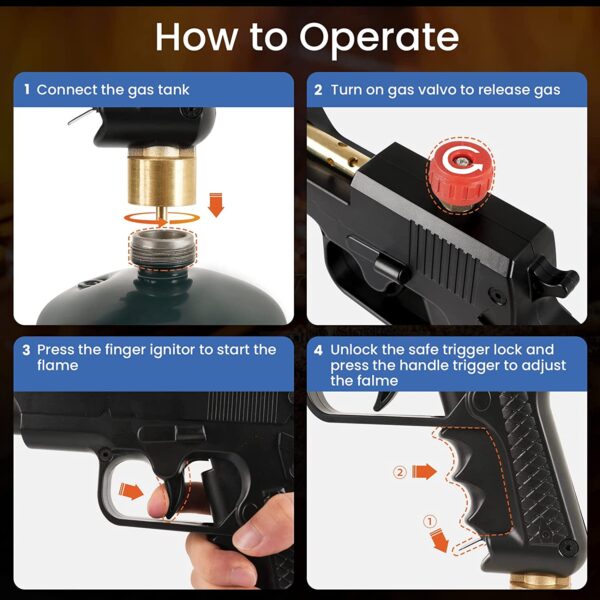 How to Operate

1 Connect the gas tank

2 Turn on gas valvo to release gas

3 Press the finger ignitor to start the flame

4 Unlock the safe trigger lock and press the handle trigger to adjust the falme

②

①